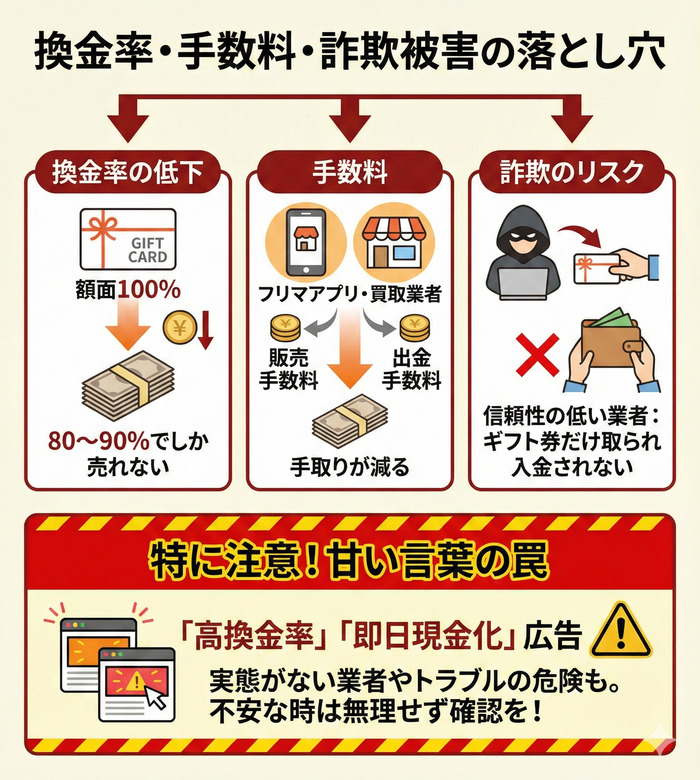 換金率・手数料・詐欺被害の落とし穴

換金率の低下

GIFT CARD

額面100%

80〜90%でしか売れない

手数料

フリマアプリ・買取業者

販売手数料

出金手数料

手取りが減る

詐欺のリスク

信頼性の低い業者：ギフト券だけ取られ入金されない

特に注意！甘い言葉の罠

「高換金率」「即日現金化」広告

実態がない業者やトラブルの危険も。不安な時は無理せず確認を！